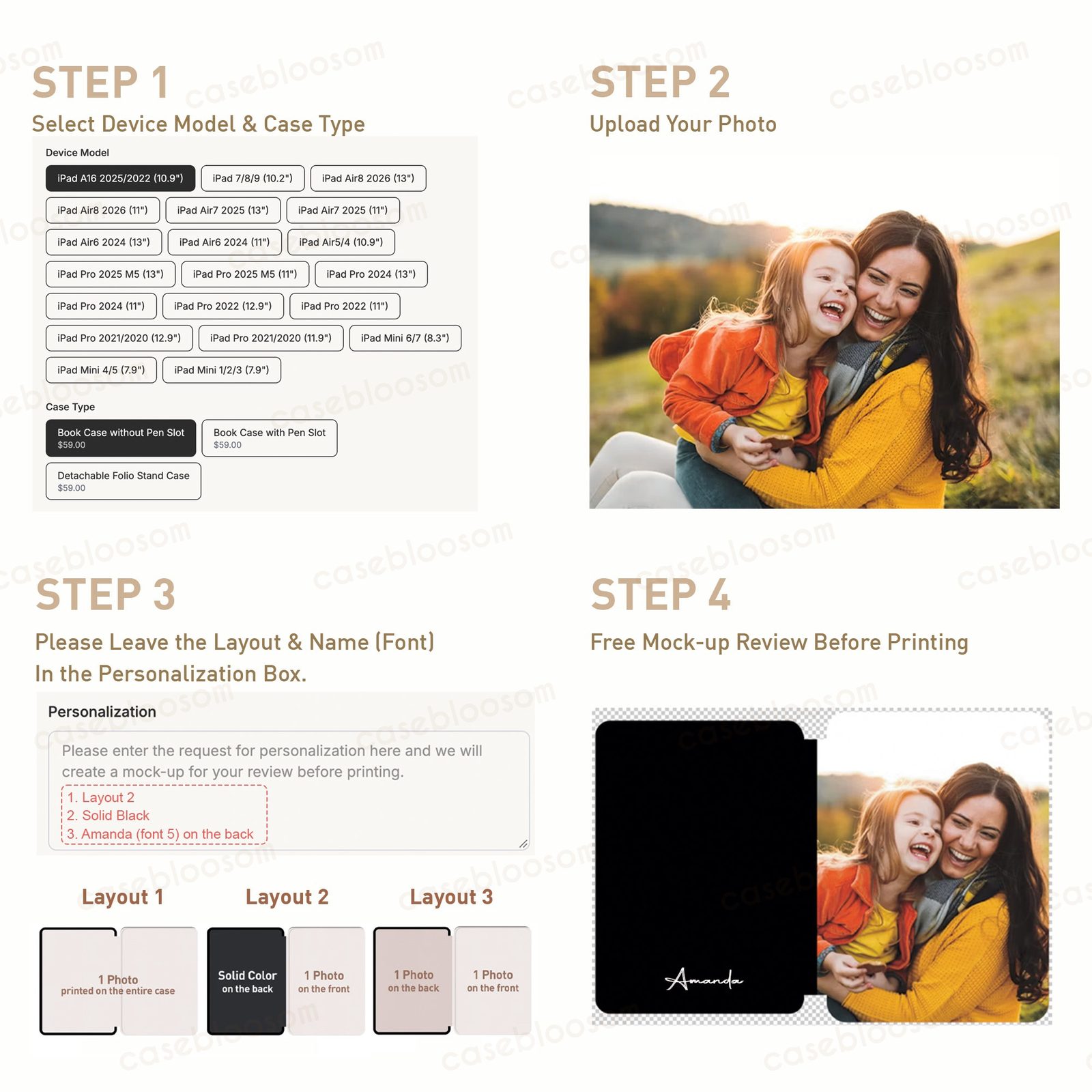 STEP 1
Select Device Model & Case Type

Device Model

iPad A16 2025/2022 (10.9") iPad 7/8/9 (10.2") iPad Air8 2026 (13")
iPad Air8 2026 (11") iPad Air7 2025 (13") iPad Air7 2025 (11")
iPad Air6 2024 (13") iPad Air6 2024 (11") iPad Air5/4 (10.9")
iPad Pro 2025 M5 (13") iPad Pro 2025 M5 (11") iPad Pro 2024 (13")
iPad Pro 2024 (11") iPad Pro 2022 (12.9") iPad Pro 2022 (11")
iPad Pro 2021/2020 (12.9") iPad Pro 2021/2020 (11.9") iPad Mini 6/7 (8.3")
iPad Mini 4/5 (7.9") iPad Mini 1/2/3 (7.9")

Case Type

Book Case without Pen Slot $59.00
Book Case with Pen Slot $59.00
Detachable Folio Stand Case $59.00

STEP 2
Upload Your Photo

STEP 3
Please Leave the Layout & Name (Font) In the Personalization Box.

Personalization

Please enter the request for personalization here and we will create a mock-up for your review before printing.
1. Layout 2
2. Solid Black
3. Amanda (font 5) on the back

Layout 1
1 Photo printed on the entire case

Layout 2
Solid Color on the back
1 Photo on the front

Layout 3
1 Photo on the back
1 Photo on the front

STEP 4
Free Mock-up Review Before Printing

Amanda

casebloosom