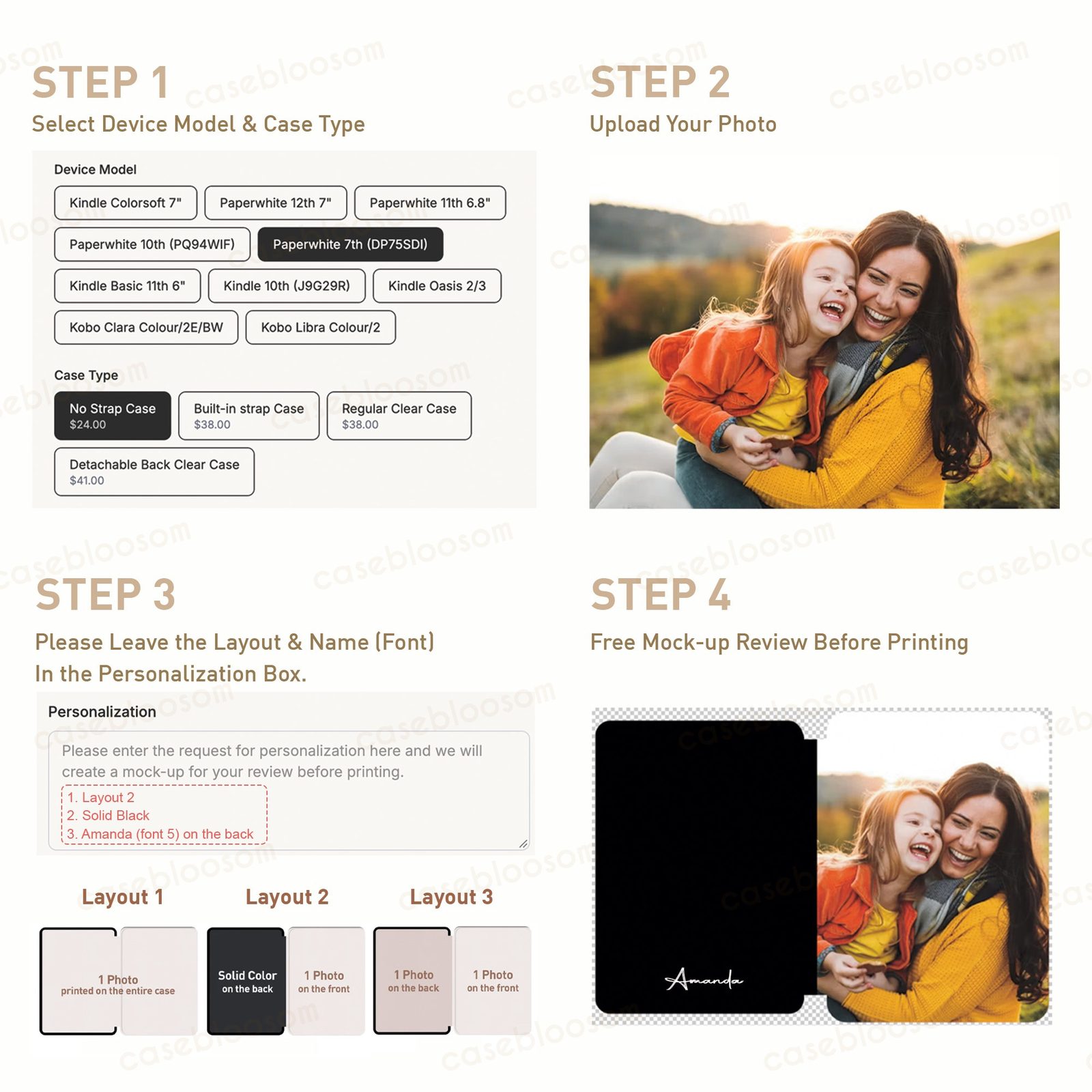 STEP 1
Select Device Model & Case Type

Device Model
Kindle Colorsoft 7"
Paperwhite 12th 7"
Paperwhite 11th 6.8"
Paperwhite 10th (PQ94WIF)
Paperwhite 7th (DP75SDI)
Kindle Basic 11th 6"
Kindle 10th (J9G29R)
Kindle Oasis 2/3
Kobo Clara Colour/2E/BW
Kobo Libra Colour/2

Case Type
No Strap Case $24.00
Built-in strap Case $38.00
Regular Clear Case $38.00
Detachable Back Clear Case $41.00

STEP 2
Upload Your Photo

STEP 3
Please Leave the Layout & Name (Font) In the Personalization Box.

Personalization
Please enter the request for personalization here and we will create a mock-up for your review before printing.
1. Layout 2
2. Solid Black
3. Amanda (font 5) on the back

Layout 1
1 Photo printed on the entire case

Layout 2
Solid Color on the back
1 Photo on the front

Layout 3
1 Photo on the back
1 Photo on the front

STEP 4
Free Mock-up Review Before Printing

Amanda

casebloosom